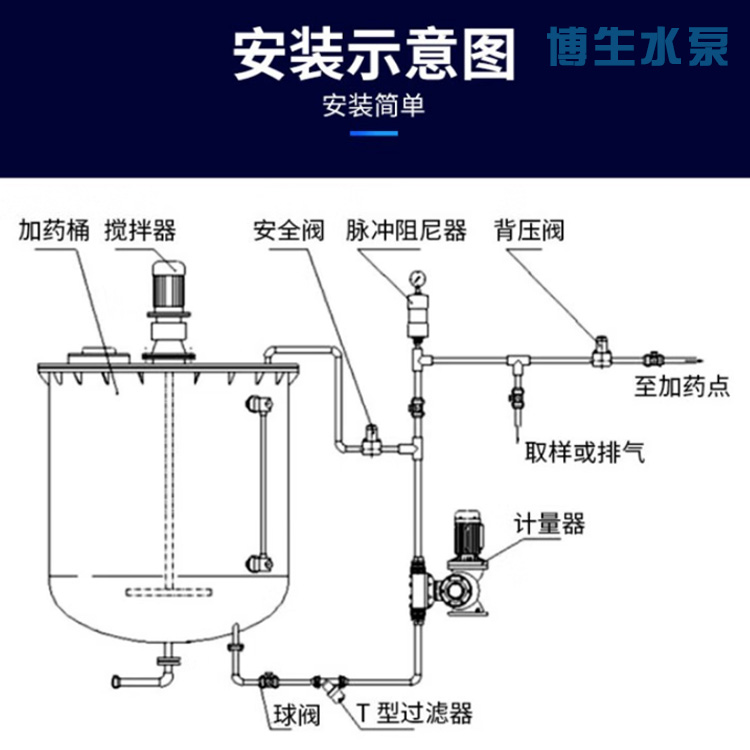 安装示意图 博生水泵
安装简单

加药桶 搅拌器 安全阀 脉冲阻尼器 背压阀

至加药点

取样或排气

计量器

球阀 T 型过滤器