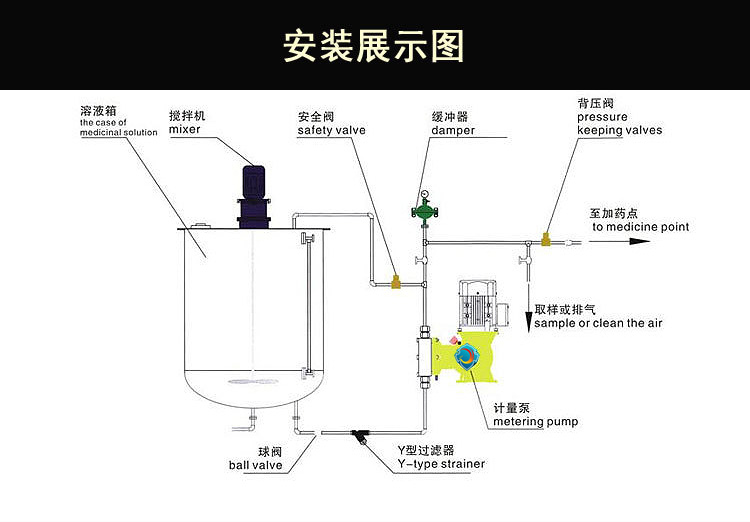 安装展示图

溶液箱
the case of
medicinal solution

搅拌机
mixer

安全阀
safety valve

缓冲器
damper

背压阀
pressure
keeping valves

至加药点
to medicine point

取样或排气
sample or clean the air

计量泵
metering pump

球阀
ball valve

Y型过滤器
Y-type strainer